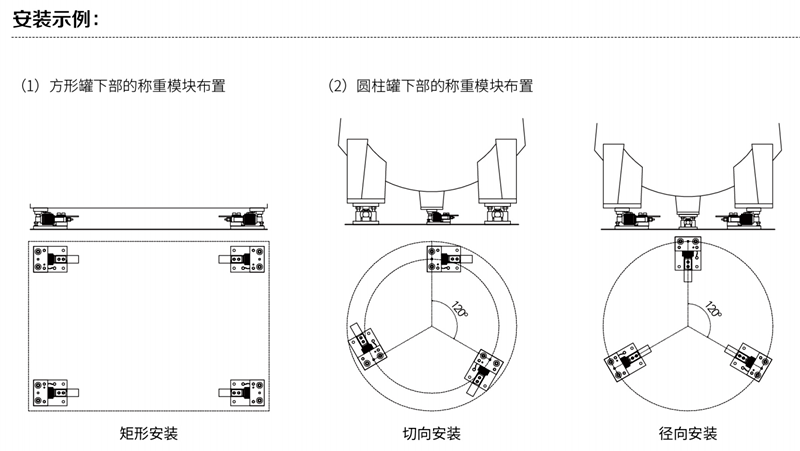 安装示例：

（1）方形罐下部的称重模块布置

（2）圆柱罐下部的称重模块布置

120°

120°

矩形安装

切向安装

径向安装